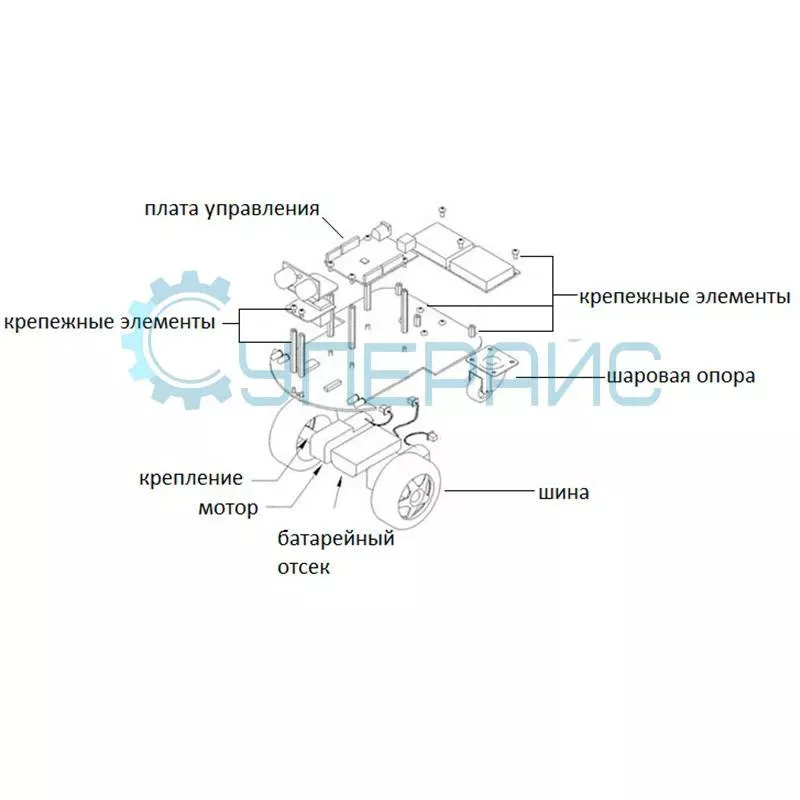 плата управления

крепежные элементы

крепежные элементы

СУПЕРАЙС

шаровая опора

крепление

мотор

батарейный отсек

шина